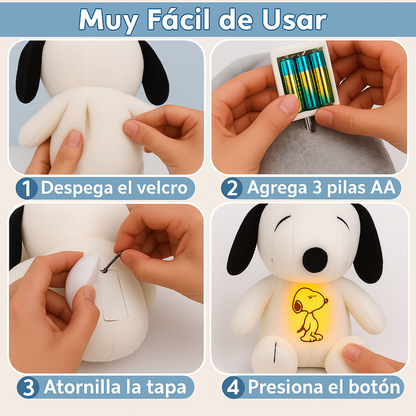 Muy Fácil de Usar

1 Despega el velcro

2 Agrega 3 pilas AA

3 Atornilla la tapa

4 Presiona el botón